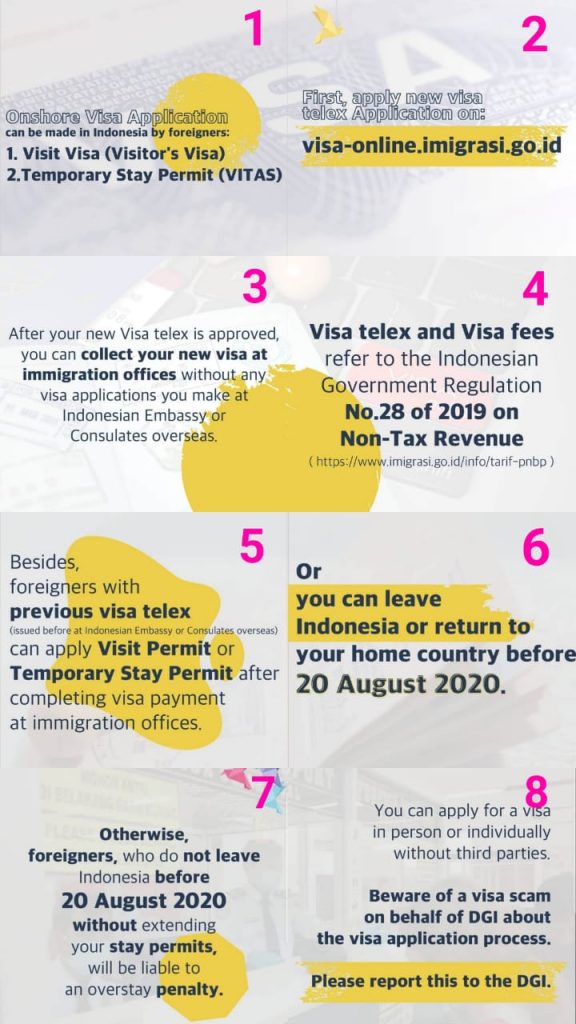 1

Onshore Visa Application can be made in Indonesia by foreigners:

1. Visit Visa (Visitor's Visa)
2.Temporary Stay Permit (VITAS)

2

First, apply new visa telex Application on:

visa-online.imigrasi.go.id

3

After your new Visa telex is approved, you can collect your new visa at immigration offices without any visa applications you make at Indonesian Embassy or Consulates overseas.

4

Visa telex and Visa fees refer to the Indonesian Government Regulation No.28 of 2019 on Non-Tax Revenue

( https://www.imigrasi.go.id/info/tarif-pnbp )

5

Besides, foreigners with previous visa telex (issued before at Indonesian Embassy or Consulates overseas) can apply Visit Permit or Temporary Stay Permit after completing visa payment at immigration offices.

6

Or you can leave Indonesia or return to your home country before 20 August 2020.

7

Otherwise, foreigners, who do not leave Indonesia before 20 August 2020 without extending your stay permits, will be liable to an overstay penalty.

8

You can apply for a visa in person or individually without third parties.

Beware of a visa scam on behalf of DGI about the visa application process.

Please report this to the DGI.